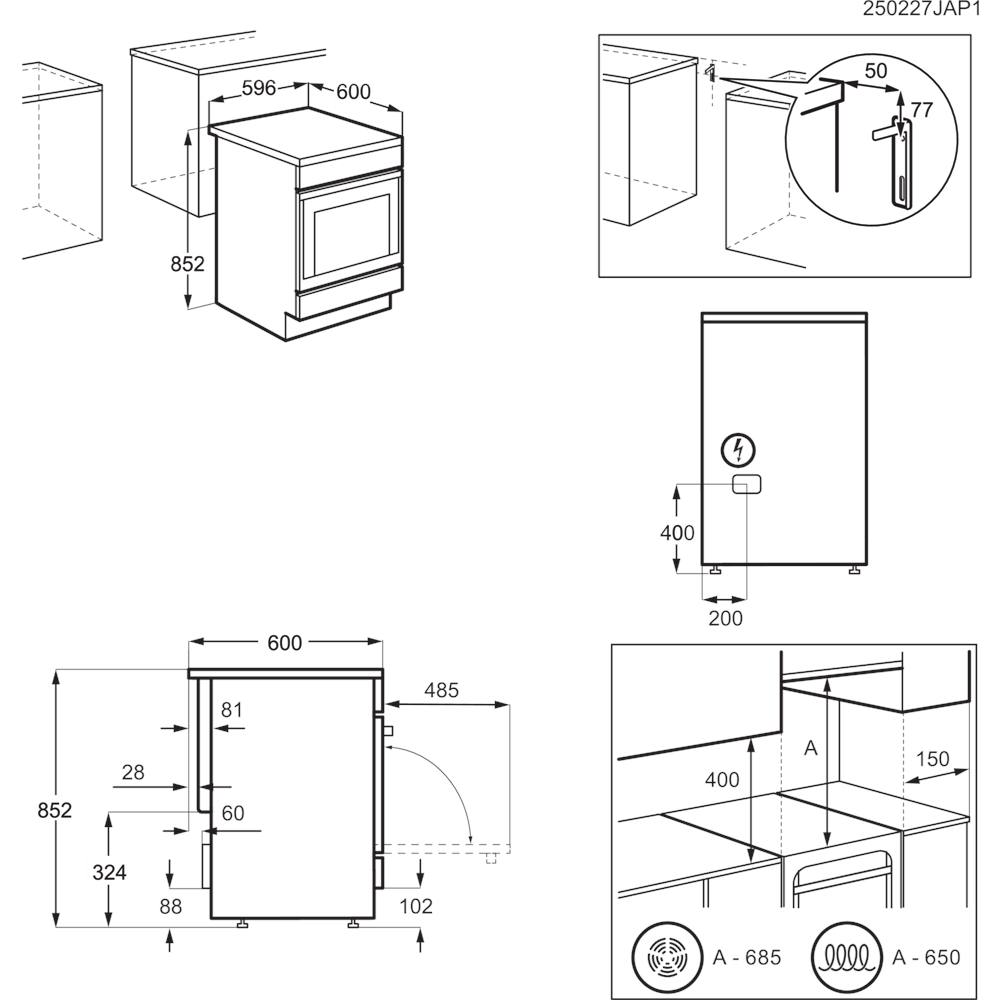 250227JAP1

596
600
852

50
77

400
200

600
485
81
28
60
852
324
88
102

A
400
150
A - 685
A - 650